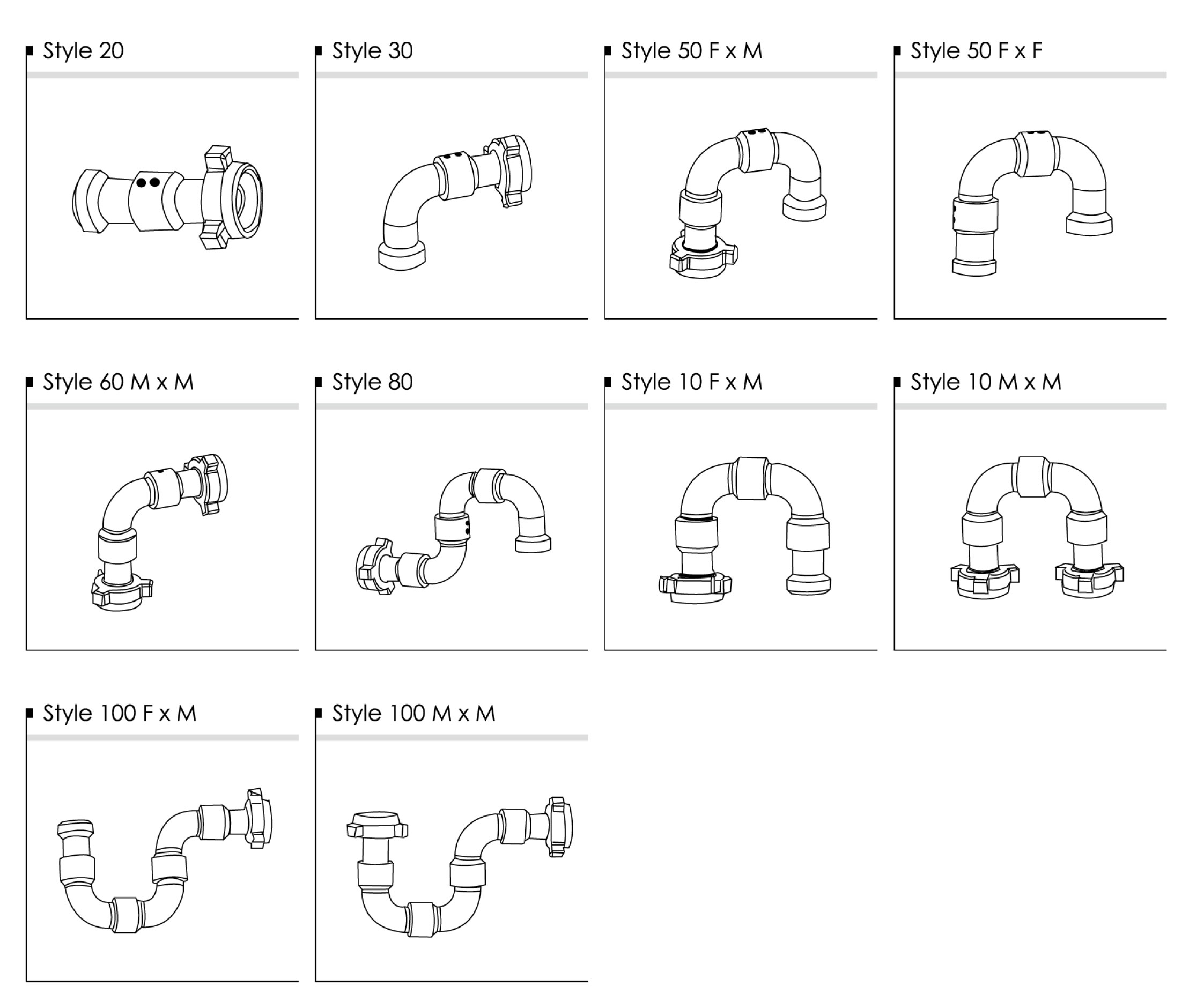 Style 20

Style 30

Style 50 F x M

Style 50 F x F

Style 60 M x M

Style 80

Style 10 F x M

Style 10 M x M

Style 100 F x M

Style 100 M x M